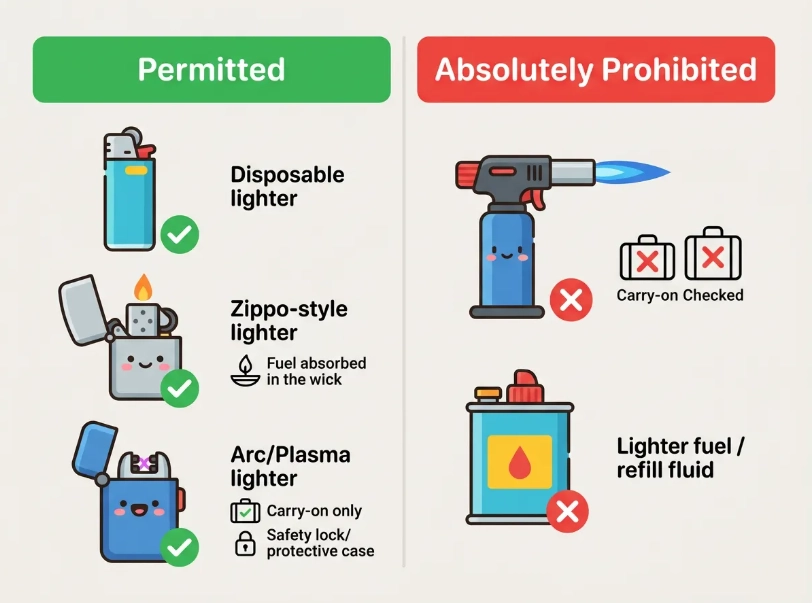 Permitted

Disposable lighter

Zippo-style lighter

Fuel absorbed in the wick

Arc/Plasma lighter

Carry-on only

Safety lock/ protective case

Absolutely Prohibited

Carry-on Checked

Lighter fuel / refill fluid